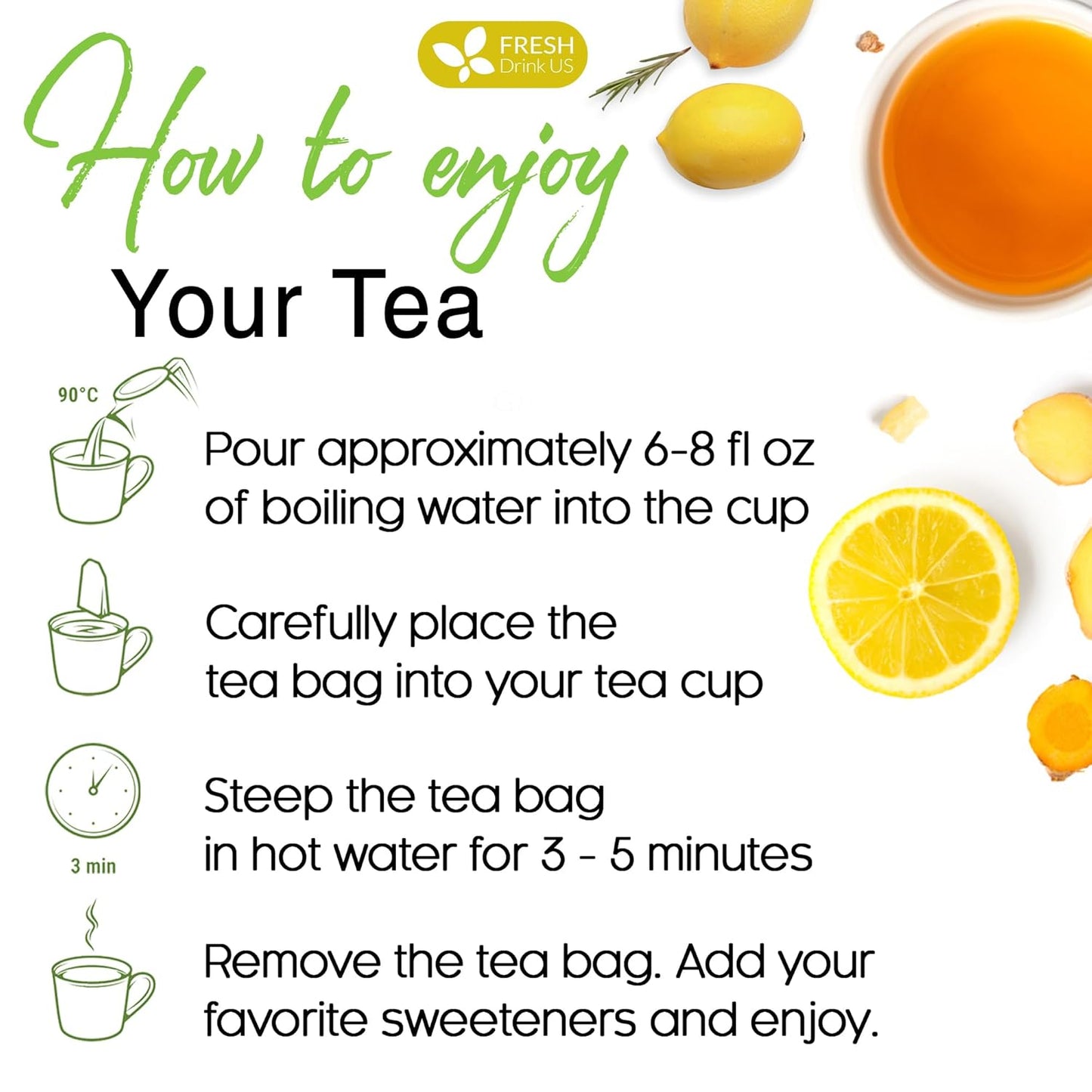 FRESH
Drink US

How to enjoy
Your Tea

90°C

Pour approximately 6-8 fl oz of boiling water into the cup

Carefully place the tea bag into your tea cup

3 min

Steep the tea bag in hot water for 3 - 5 minutes

Remove the tea bag. Add your favorite sweeteners and enjoy.