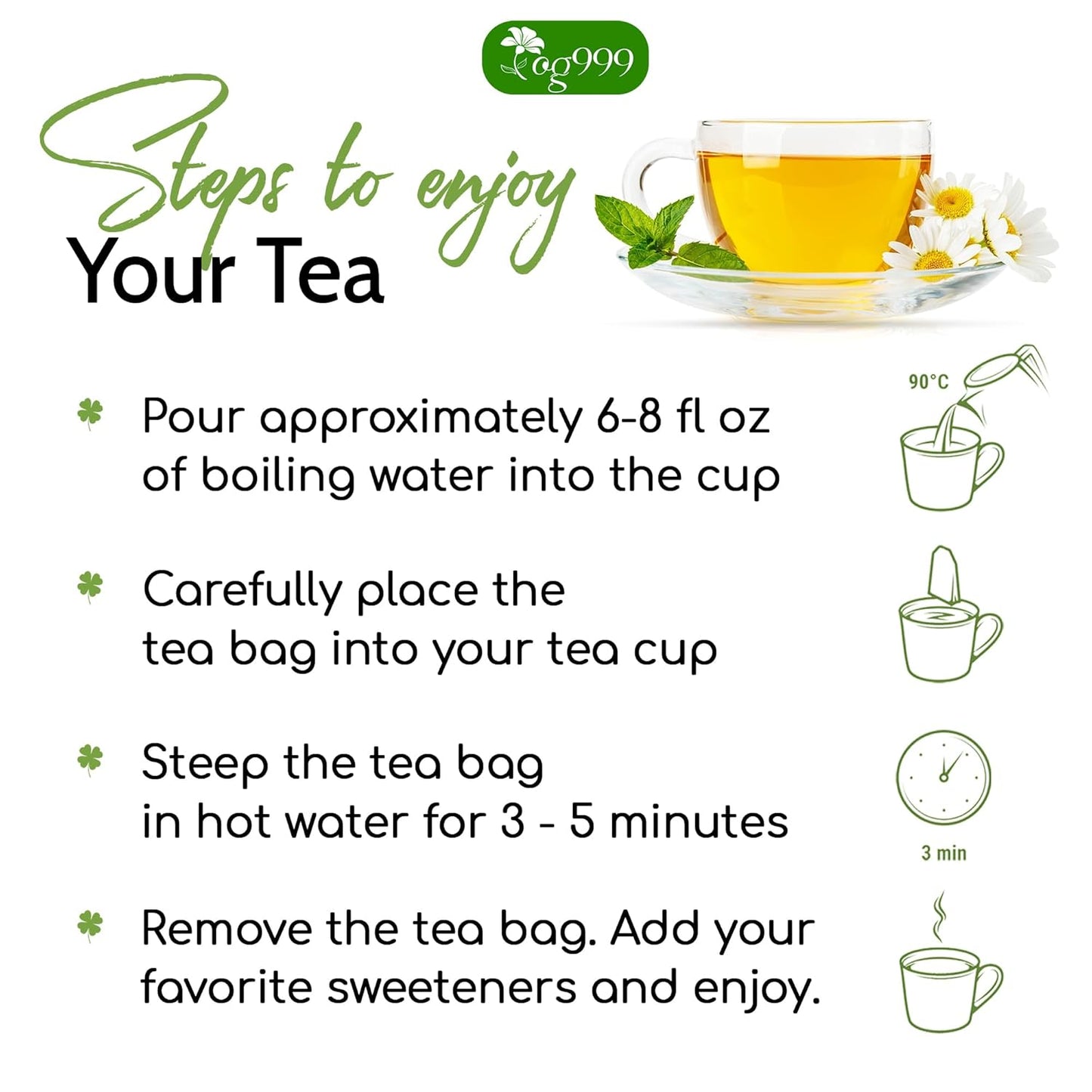 og999

Steps to enjoy
Your Tea

Pour approximately 6-8 fl oz of boiling water into the cup

90°C

Carefully place the tea bag into your tea cup

Steep the tea bag in hot water for 3 - 5 minutes

3 min

Remove the tea bag. Add your favorite sweeteners and enjoy.