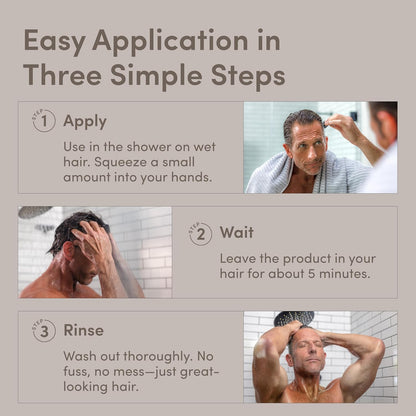 Easy Application in Three Simple Steps

STEP 1 Apply

Use in the shower on wet hair. Squeeze a small amount into your hands.

STEP 2 Wait

Leave the product in your hair for about 5 minutes.

STEP 3 Rinse

Wash out thoroughly. No fuss, no mess—just great-looking hair.