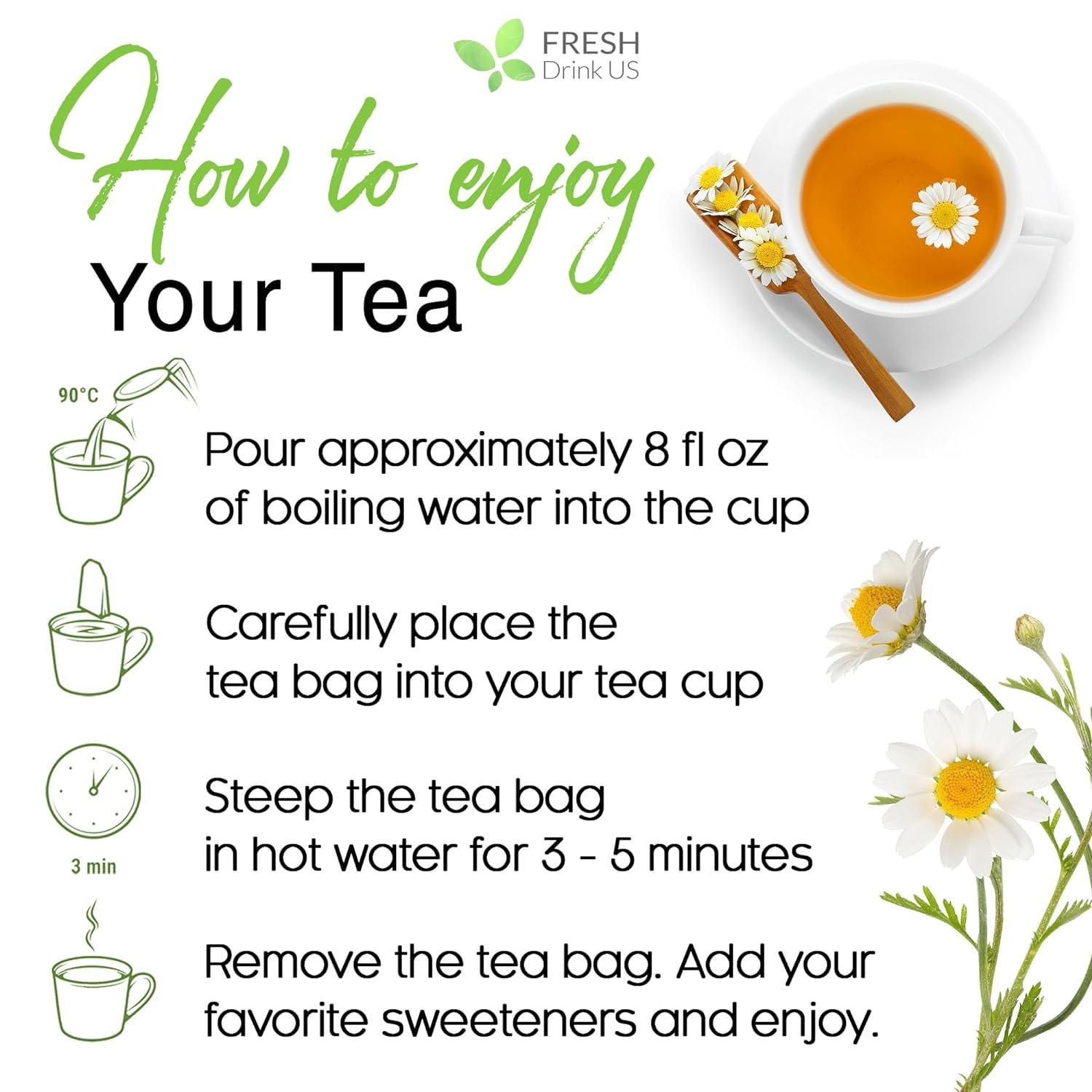 FRESH
Drink US

How to enjoy
Your Tea

90°C

Pour approximately 8 fl oz of boiling water into the cup

Carefully place the tea bag into your tea cup

3 min

Steep the tea bag in hot water for 3 - 5 minutes

Remove the tea bag. Add your favorite sweeteners and enjoy.