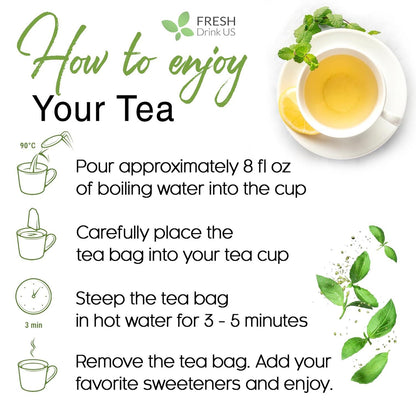 FRESH
Drink US

How to enjoy
Your Tea

90°C

Pour approximately 8 fl oz of boiling water into the cup

Carefully place the tea bag into your tea cup

3 min

Steep the tea bag in hot water for 3 - 5 minutes

Remove the tea bag. Add your favorite sweeteners and enjoy.