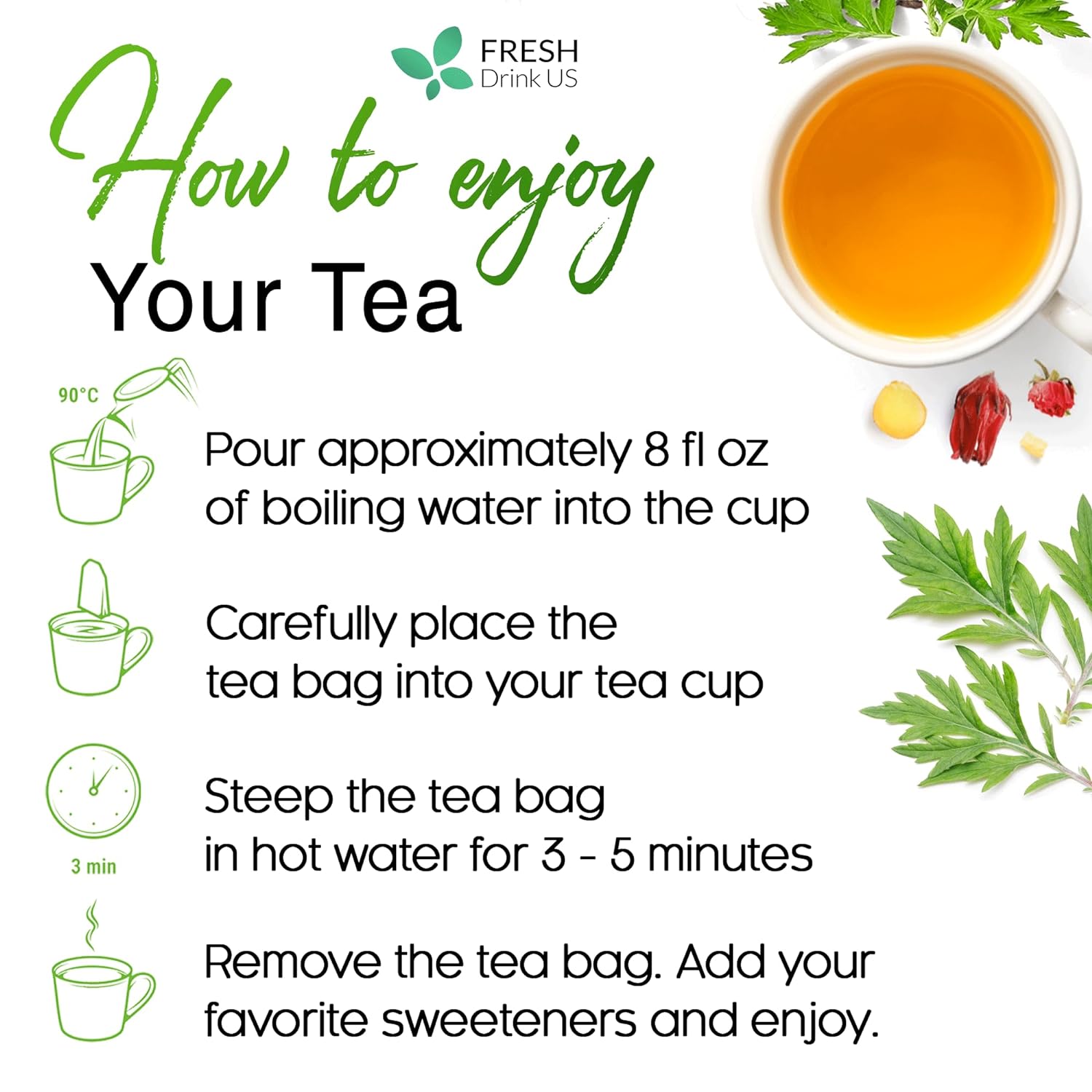 FRESH
Drink US

How to enjoy
Your Tea

90°C
Pour approximately 8 fl oz of boiling water into the cup

Carefully place the tea bag into your tea cup

3 min
Steep the tea bag in hot water for 3 - 5 minutes

Remove the tea bag. Add your favorite sweeteners and enjoy.