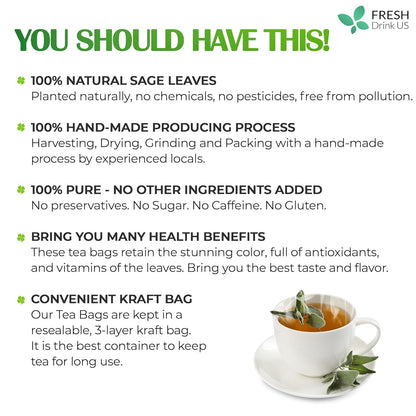 FRESH
Drink US

YOU SHOULD HAVE THIS!

100% NATURAL SAGE LEAVES
Planted naturally, no chemicals, no pesticides, free from pollution.

100% HAND-MADE PRODUCING PROCESS
Harvesting, Drying, Grinding and Packing with a hand-made process by experienced locals.

100% PURE - NO OTHER INGREDIENTS ADDED
No preservatives. No Sugar. No Caffeine. No Gluten.

BRING YOU MANY HEALTH BENEFITS
These tea bags retain the stunning color, full of antioxidants, and vitamins of the leaves. Bring you the best taste and flavor.

CONVENIENT KRAFT BAG
Our Tea Bags are kept in a resealable, 3-layer kraft bag. It is the best container to keep tea for long use.