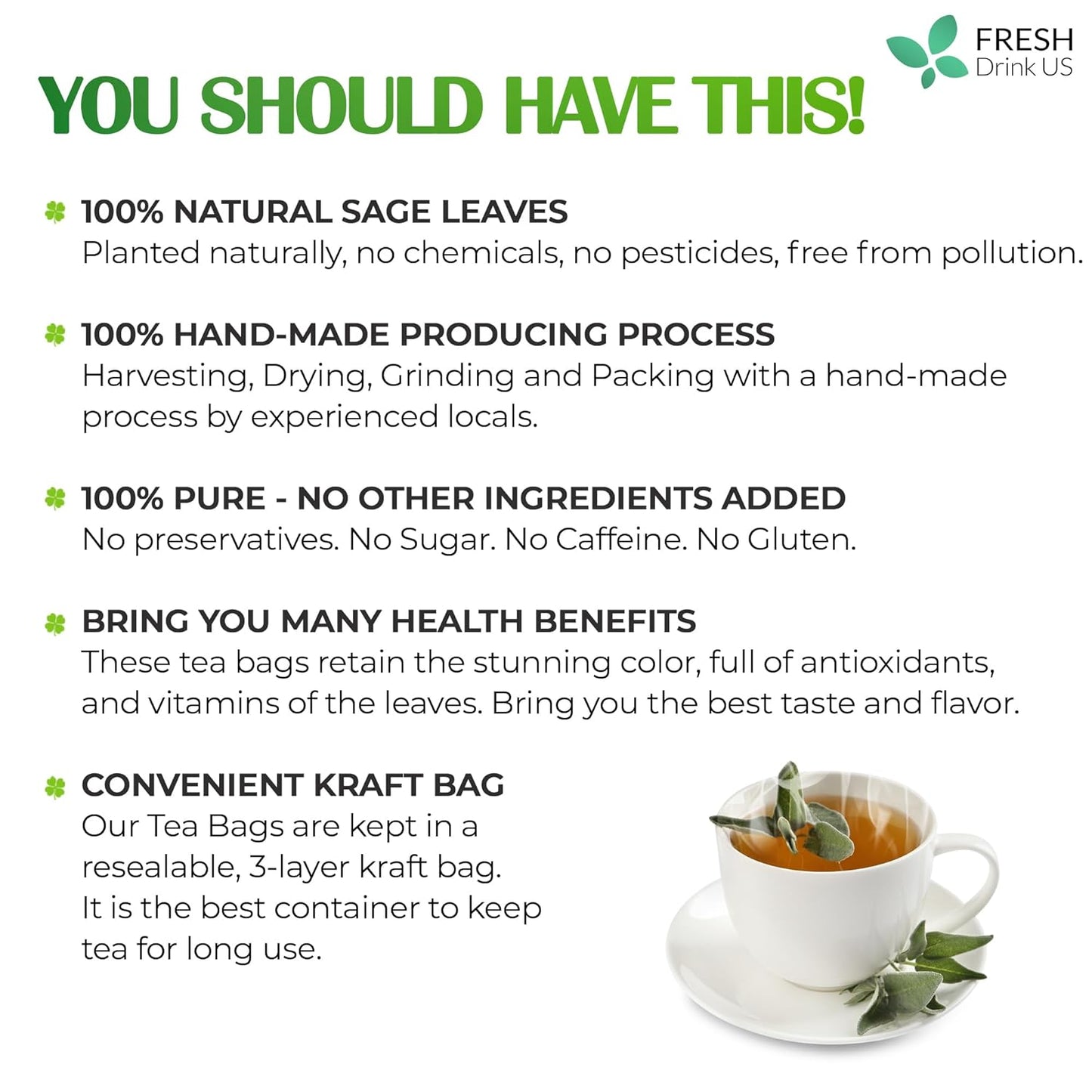 FRESH
Drink US

YOU SHOULD HAVE THIS!

100% NATURAL SAGE LEAVES
Planted naturally, no chemicals, no pesticides, free from pollution.

100% HAND-MADE PRODUCING PROCESS
Harvesting, Drying, Grinding and Packing with a hand-made process by experienced locals.

100% PURE - NO OTHER INGREDIENTS ADDED
No preservatives. No Sugar. No Caffeine. No Gluten.

BRING YOU MANY HEALTH BENEFITS
These tea bags retain the stunning color, full of antioxidants, and vitamins of the leaves. Bring you the best taste and flavor.

CONVENIENT KRAFT BAG
Our Tea Bags are kept in a resealable, 3-layer kraft bag. It is the best container to keep tea for long use.