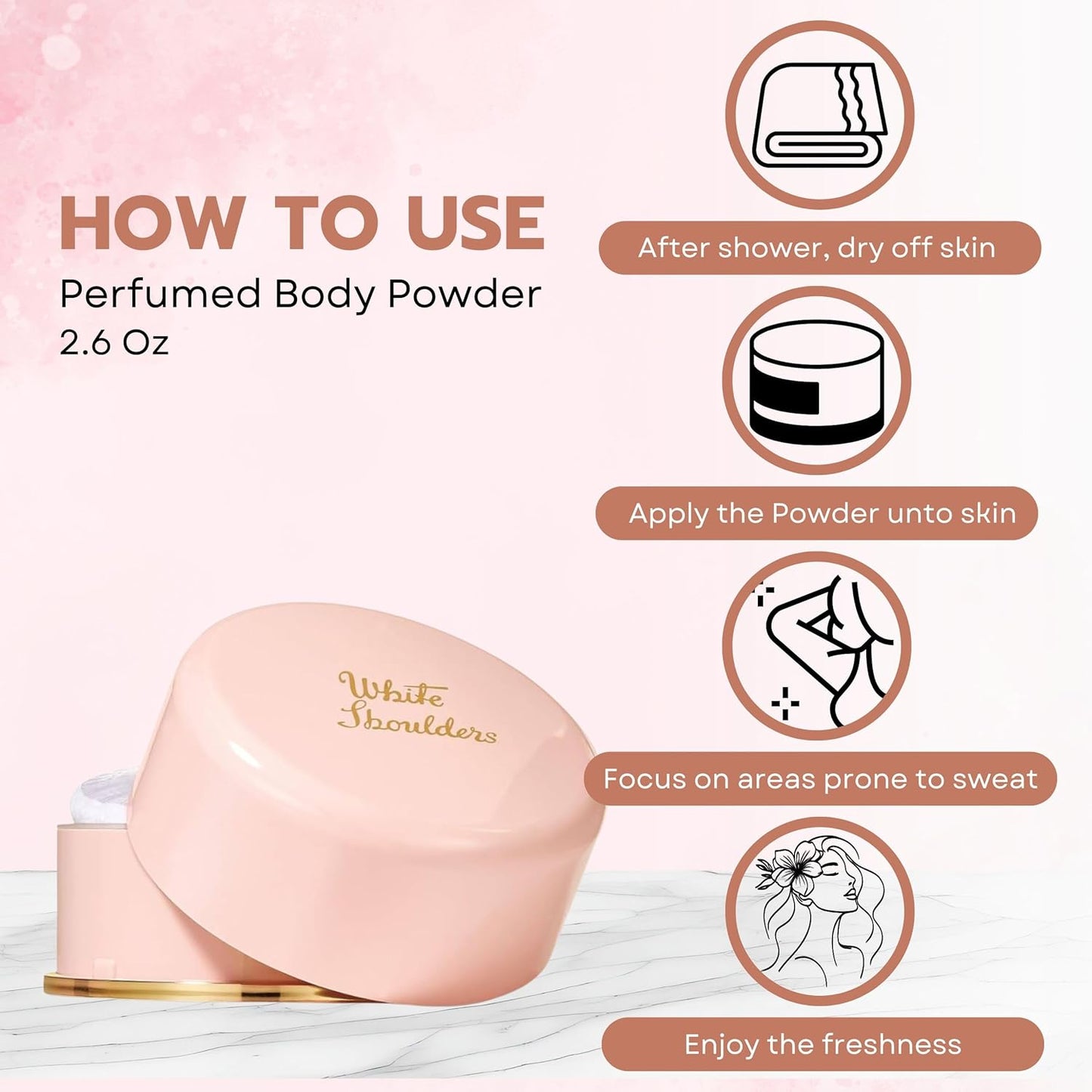 HOW TO USE

Perfumed Body Powder
2.6 Oz

White Shoulders

After shower, dry off skin

Apply the Powder unto skin

Focus on areas prone to sweat

Enjoy the freshness