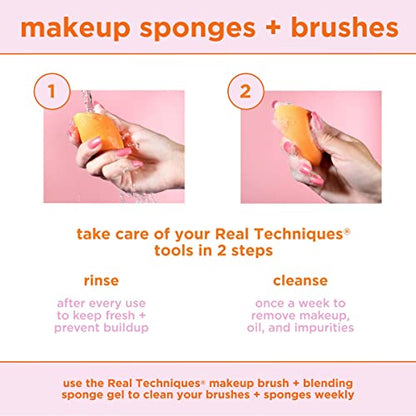 makeup sponges + brushes

1

2

take care of your Real Techniques® tools in 2 steps

rinse

after every use to keep fresh + prevent buildup

cleanse

once a week to remove makeup, oil, and impurities

use the Real Techniques® makeup brush + blending sponge gel to clean your brushes + sponges weekly