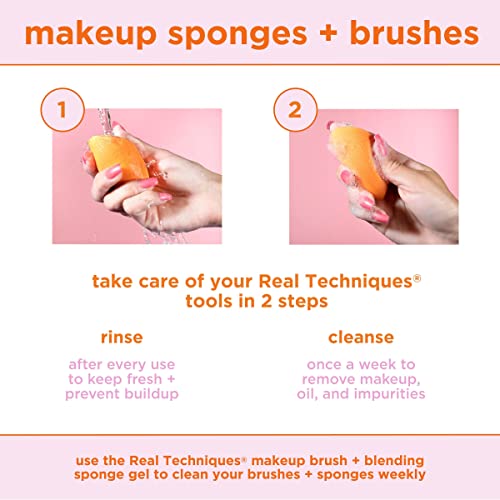 makeup sponges + brushes

1

2

take care of your Real Techniques® tools in 2 steps

rinse

after every use to keep fresh + prevent buildup

cleanse

once a week to remove makeup, oil, and impurities

use the Real Techniques® makeup brush + blending sponge gel to clean your brushes + sponges weekly