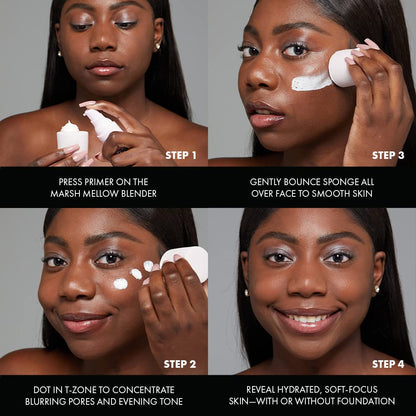 STEP 1

PRESS PRIMER ON THE MARSH MELLOW BLENDER

STEP 3

GENTLY BOUNCE SPONGE ALL OVER FACE TO SMOOTH SKIN

STEP 2

DOT IN T-ZONE TO CONCENTRATE BLURRING PORES AND EVENING TONE

STEP 4

REVEAL HYDRATED, SOFT-FOCUS SKIN—WITH OR WITHOUT FOUNDATION