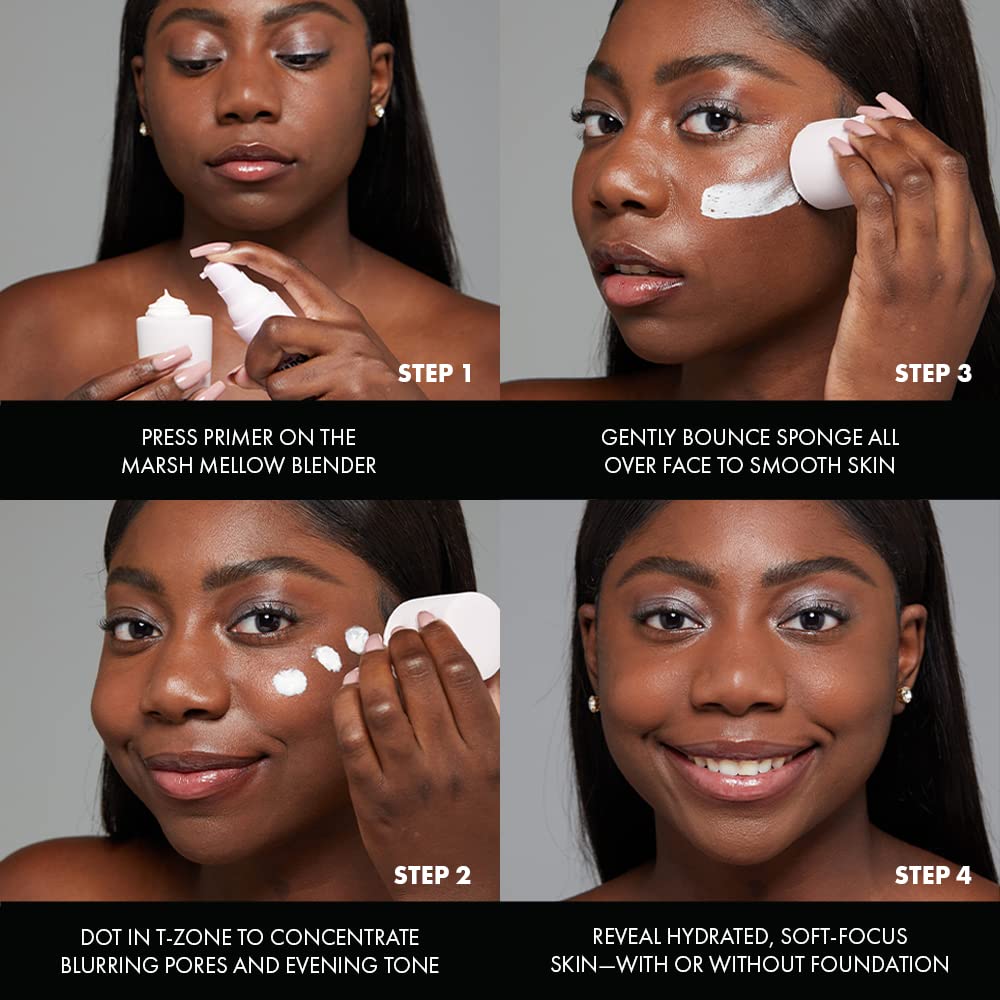 STEP 1

PRESS PRIMER ON THE MARSH MELLOW BLENDER

STEP 3

GENTLY BOUNCE SPONGE ALL OVER FACE TO SMOOTH SKIN

STEP 2

DOT IN T-ZONE TO CONCENTRATE BLURRING PORES AND EVENING TONE

STEP 4

REVEAL HYDRATED, SOFT-FOCUS SKIN—WITH OR WITHOUT FOUNDATION