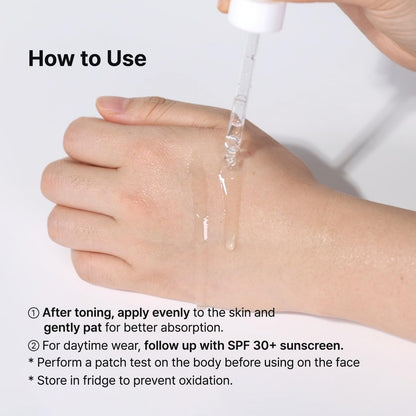 How to Use

① After toning, apply evenly to the skin and gently pat for better absorption.

② For daytime wear, follow up with SPF 30+ sunscreen.

* Perform a patch test on the body before using on the face

* Store in fridge to prevent oxidation.