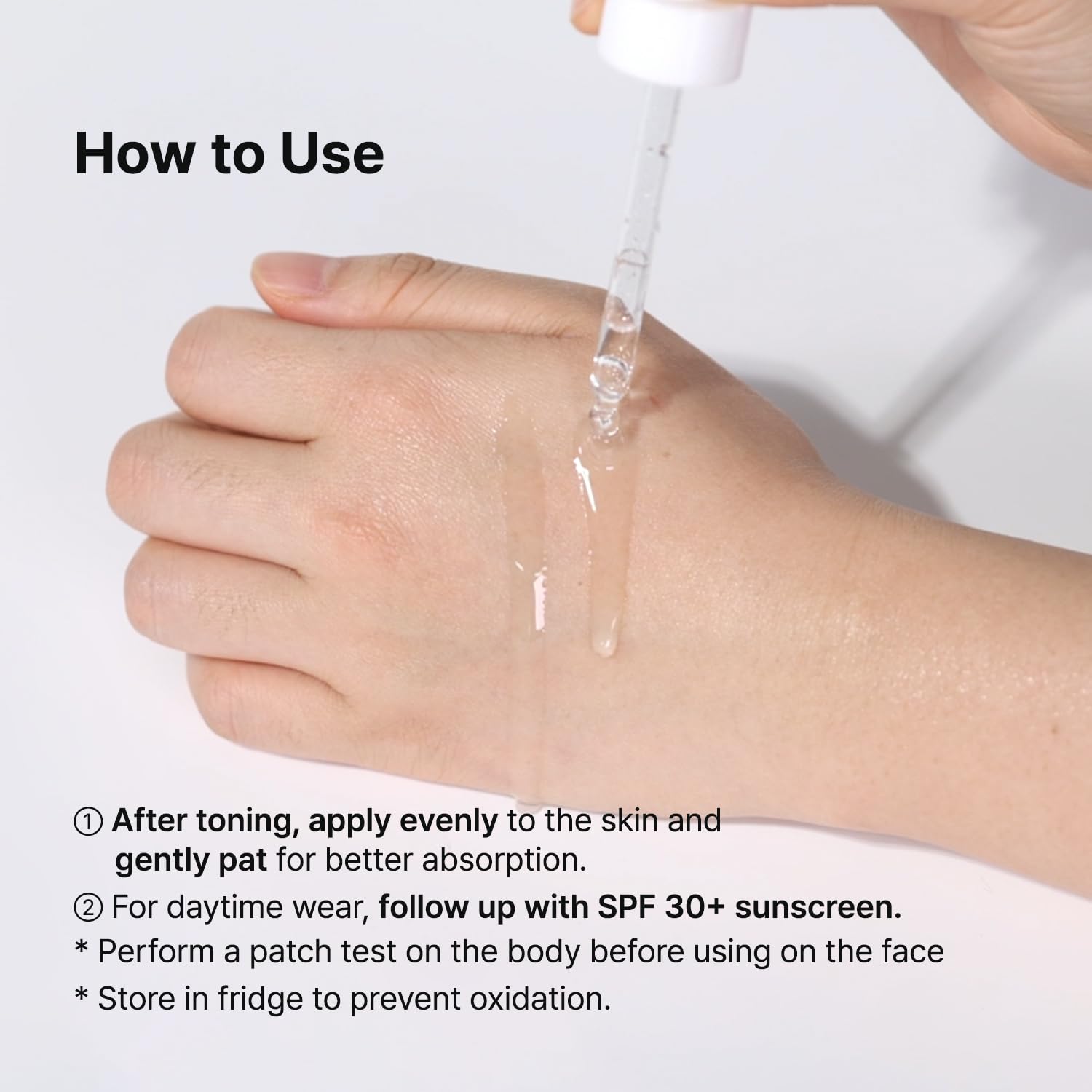 How to Use

① After toning, apply evenly to the skin and gently pat for better absorption.

② For daytime wear, follow up with SPF 30+ sunscreen.

* Perform a patch test on the body before using on the face

* Store in fridge to prevent oxidation.