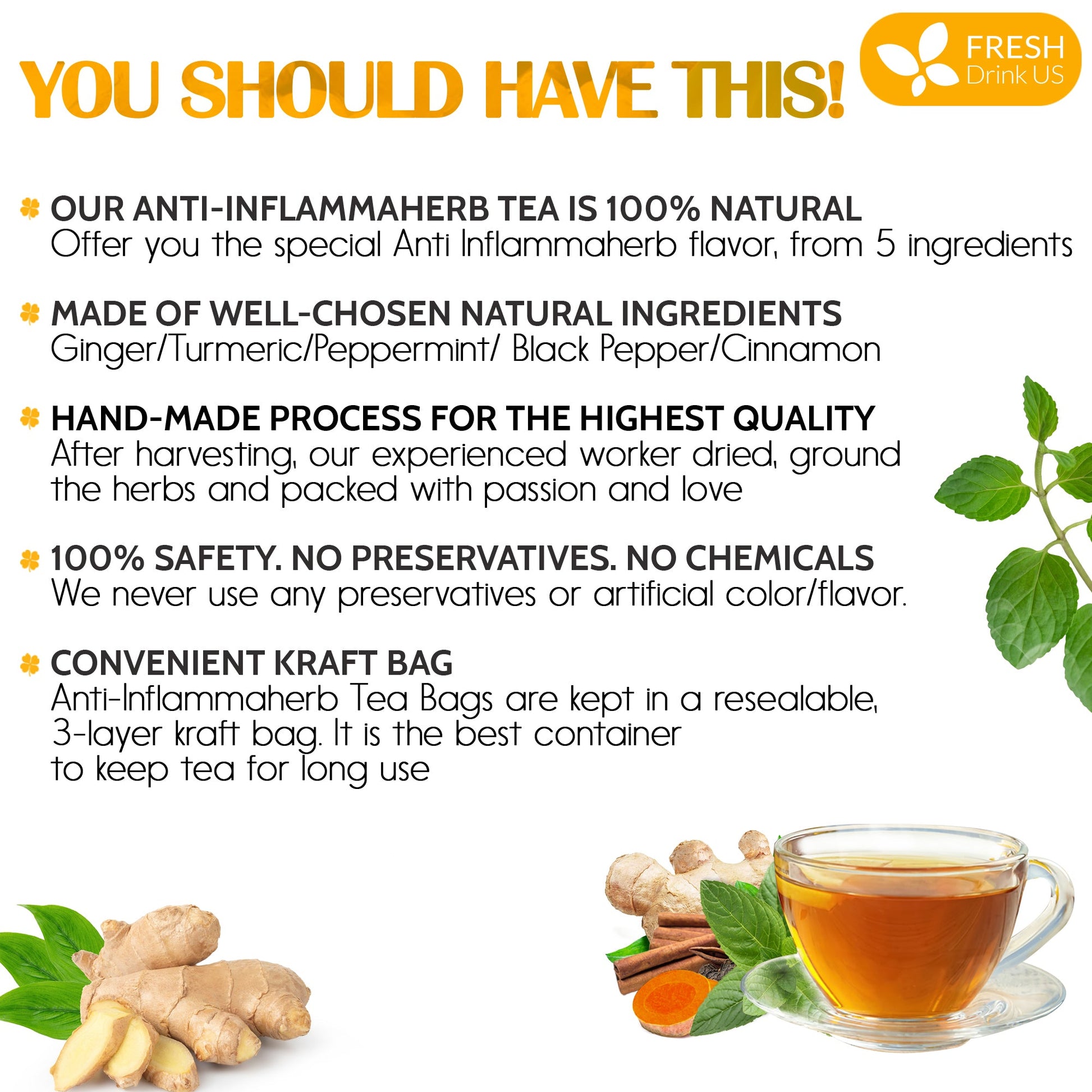 YOU SHOULD HAVE THIS!

FRESH
Drink US

OUR ANTI-INFLAMMAHERB TEA IS 100% NATURAL
Offer you the special Anti Inflammaherb flavor, from 5 ingredients

MADE OF WELL-CHOSEN NATURAL INGREDIENTS
Ginger/Turmeric/Peppermint/ Black Pepper/Cinnamon

HAND-MADE PROCESS FOR THE HIGHEST QUALITY
After harvesting, our experienced worker dried, ground the herbs and packed with passion and love

100% SAFETY. NO PRESERVATIVES. NO CHEMICALS
We never use any preservatives or artificial color/flavor.

CONVENIENT KRAFT BAG
Anti-Inflammaherb Tea Bags are kept in a resealable, 3-layer kraft bag. It is the best container to keep tea for long use