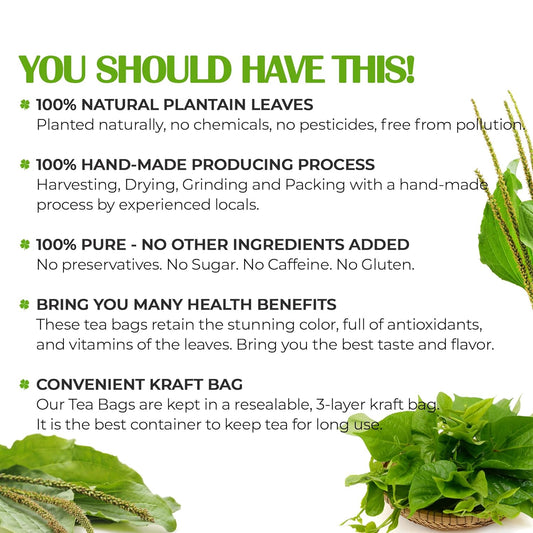 YOU SHOULD HAVE THIS!

100% NATURAL PLANTAIN LEAVES
Planted naturally, no chemicals, no pesticides, free from pollution.

100% HAND-MADE PRODUCING PROCESS
Harvesting, Drying, Grinding and Packing with a hand-made process by experienced locals.

100% PURE - NO OTHER INGREDIENTS ADDED
No preservatives. No Sugar. No Caffeine. No Gluten.

BRING YOU MANY HEALTH BENEFITS
These tea bags retain the stunning color, full of antioxidants, and vitamins of the leaves. Bring you the best taste and flavor.

CONVENIENT KRAFT BAG
Our Tea Bags are kept in a resealable, 3-layer kraft bag. It is the best container to keep tea for long use.