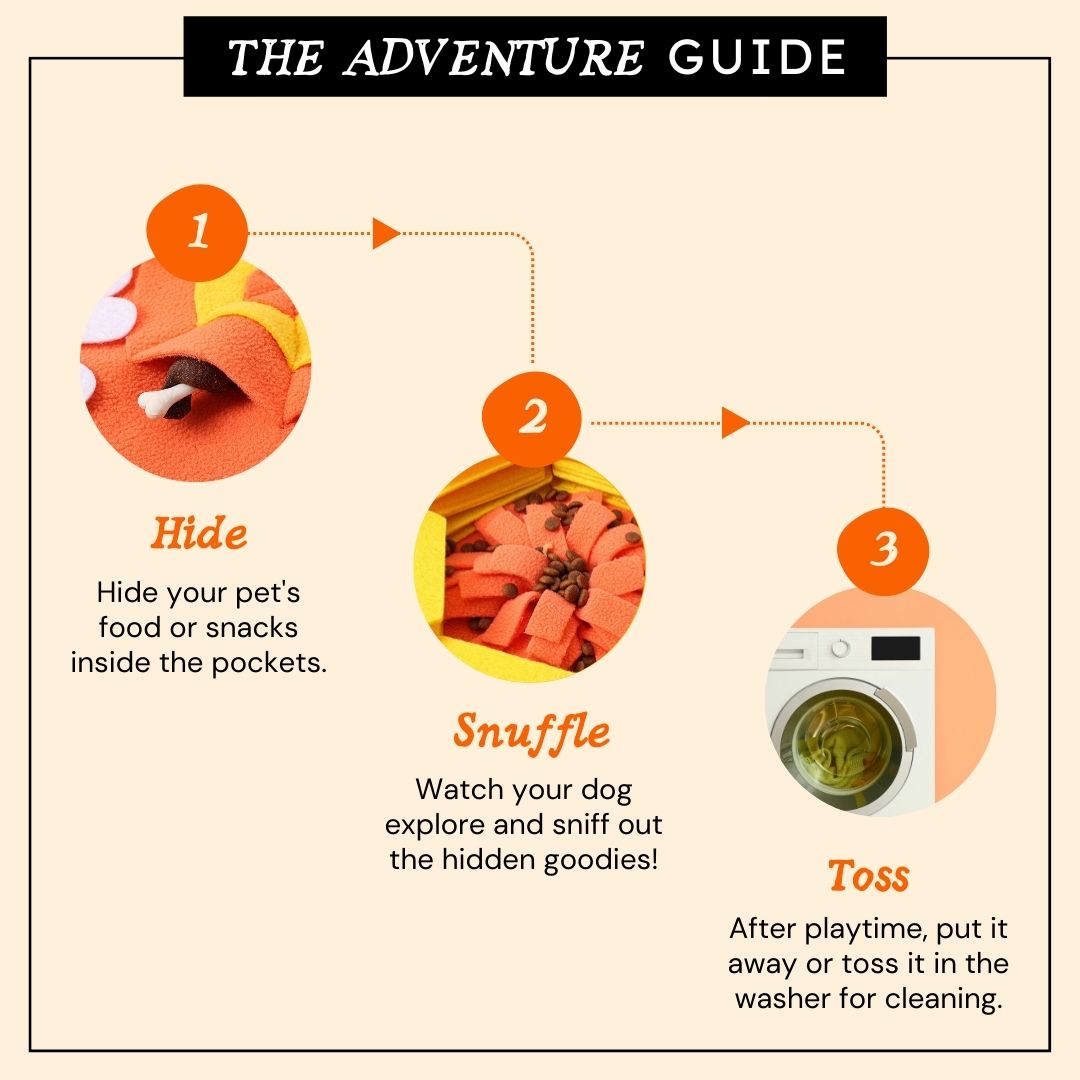 THE ADVENTURE GUIDE

1

Hide

Hide your pet's food or snacks inside the pockets.

2

Snuffle

Watch your dog explore and sniff out the hidden goodies!

3

Toss

After playtime, put it away or toss it in the washer for cleaning.